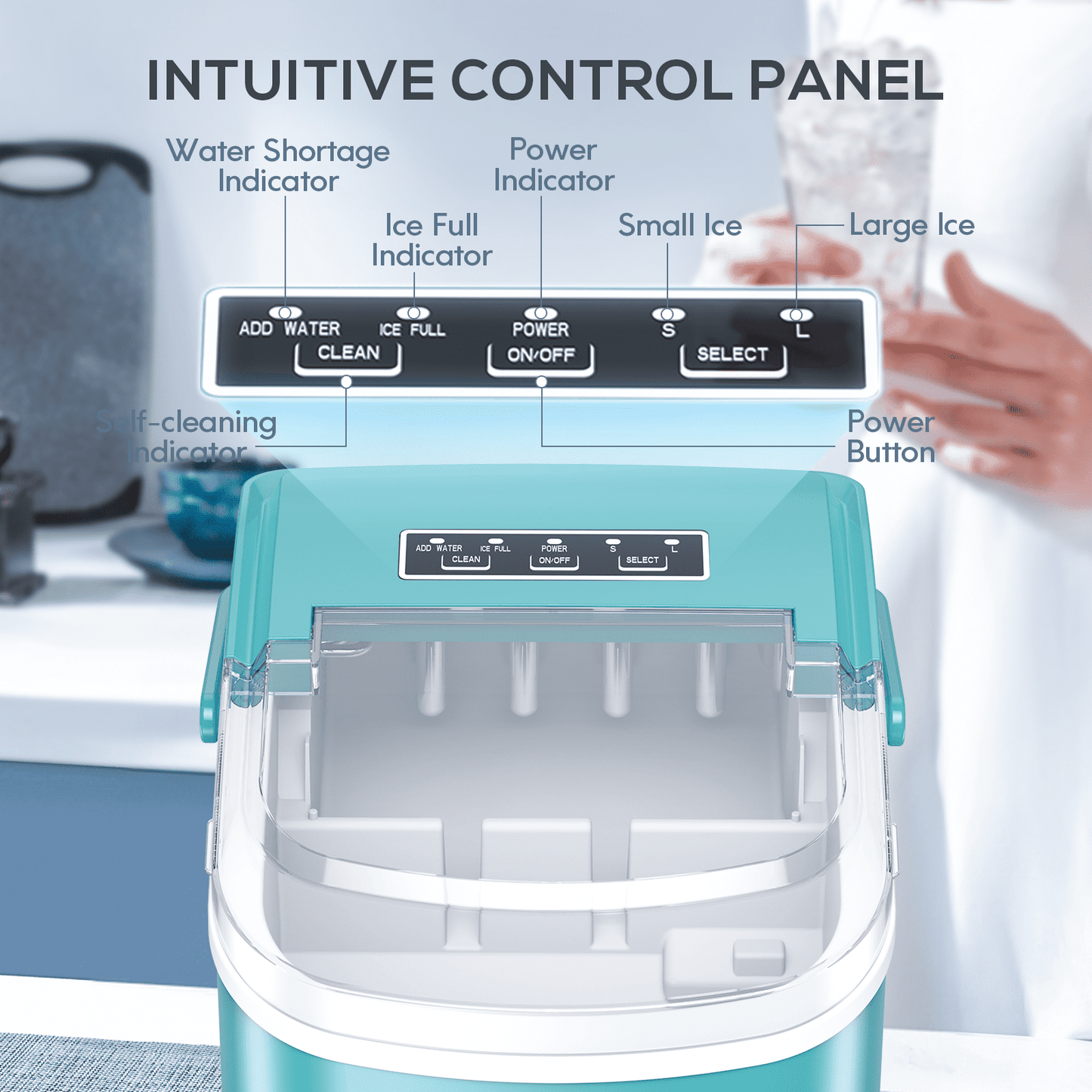 INTUITIVE CONTROL PANEL

Water Shortage Indicator

Power Indicator

Ice Full Indicator

Small Ice

Large Ice

ADD WATER
ICE FULL
POWER
S
L
CLEAN
ON/OFF
SELECT

Self-cleaning Indicator

Power Button

ADD WATER
ICE FULL
POWER
S
L
CLEAN
ON/OFF
SELECT