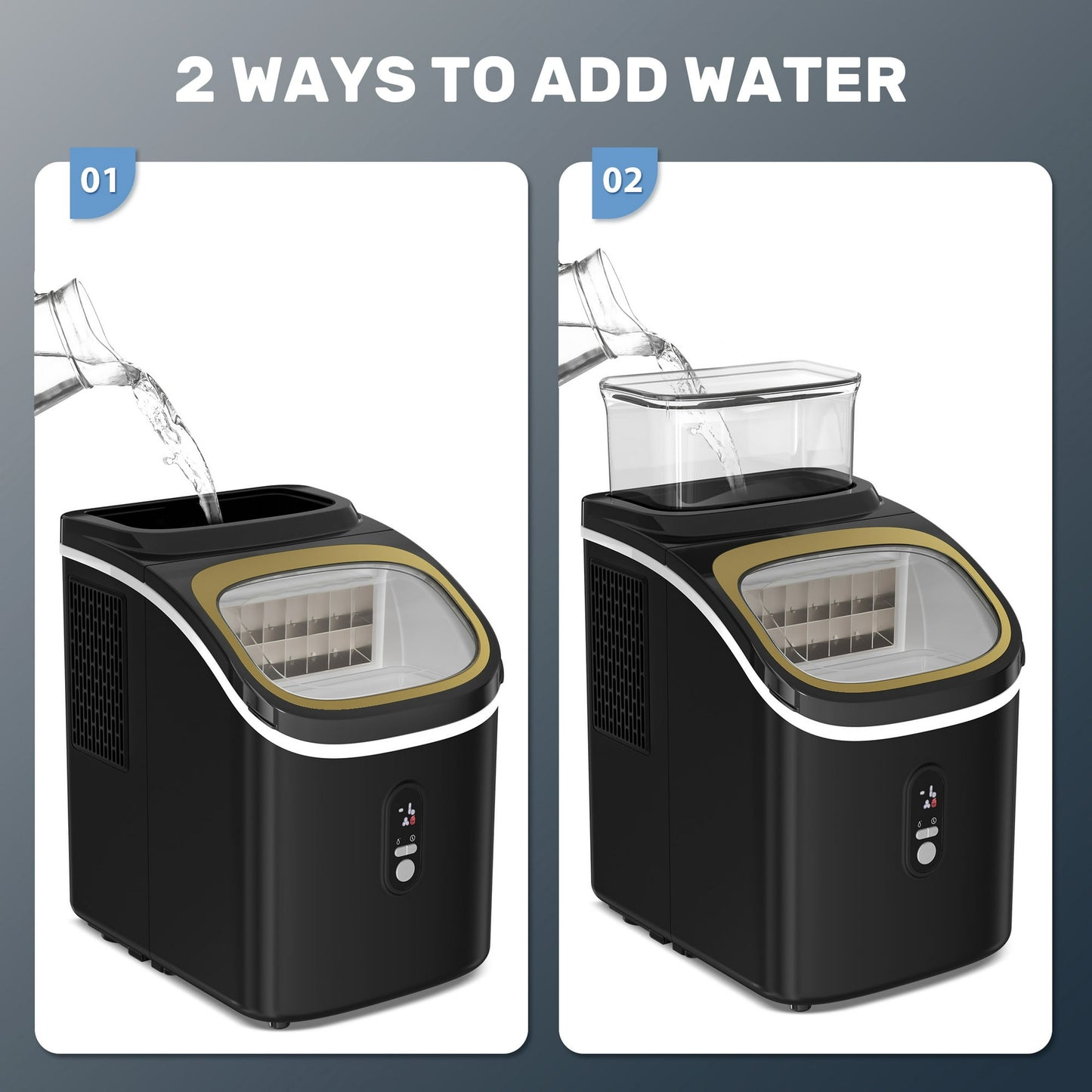 2 WAYS TO ADD WATER

01

02