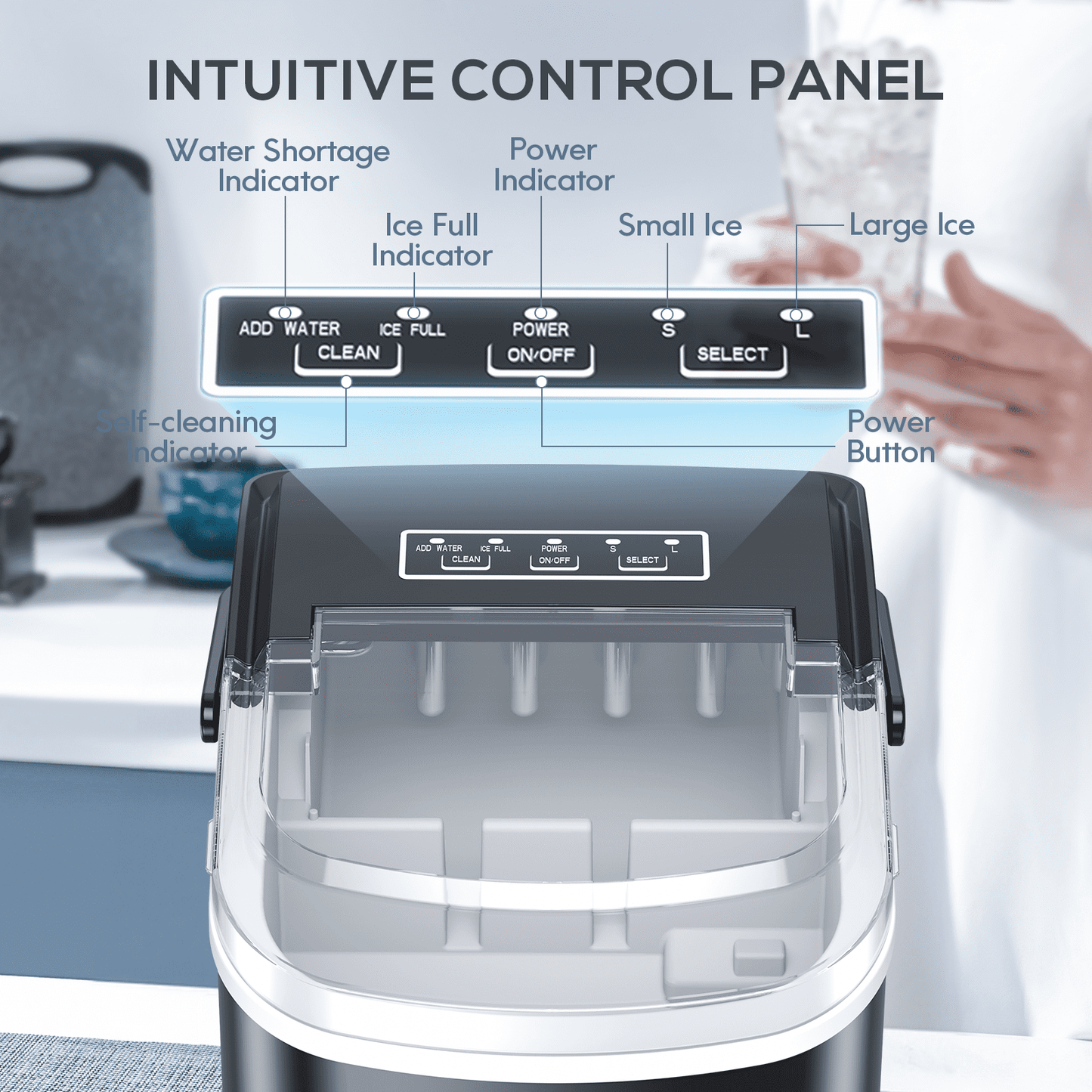 INTUITIVE CONTROL PANEL

Water Shortage Indicator

Power Indicator

Ice Full Indicator

Small Ice

Large Ice

ADD WATER

ICE FULL

POWER

S

L

CLEAN

ON/OFF

SELECT

Self-cleaning Indicator

Power Button

ADD WATER

ICE FULL

POWER

S

L

CLEAN

ON/OFF

SELECT