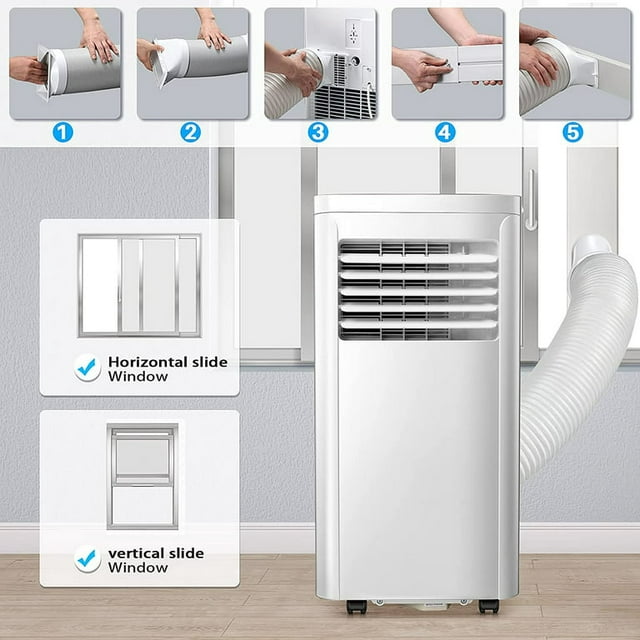 1

2

3

4

5

Horizontal slide Window

vertical slide Window