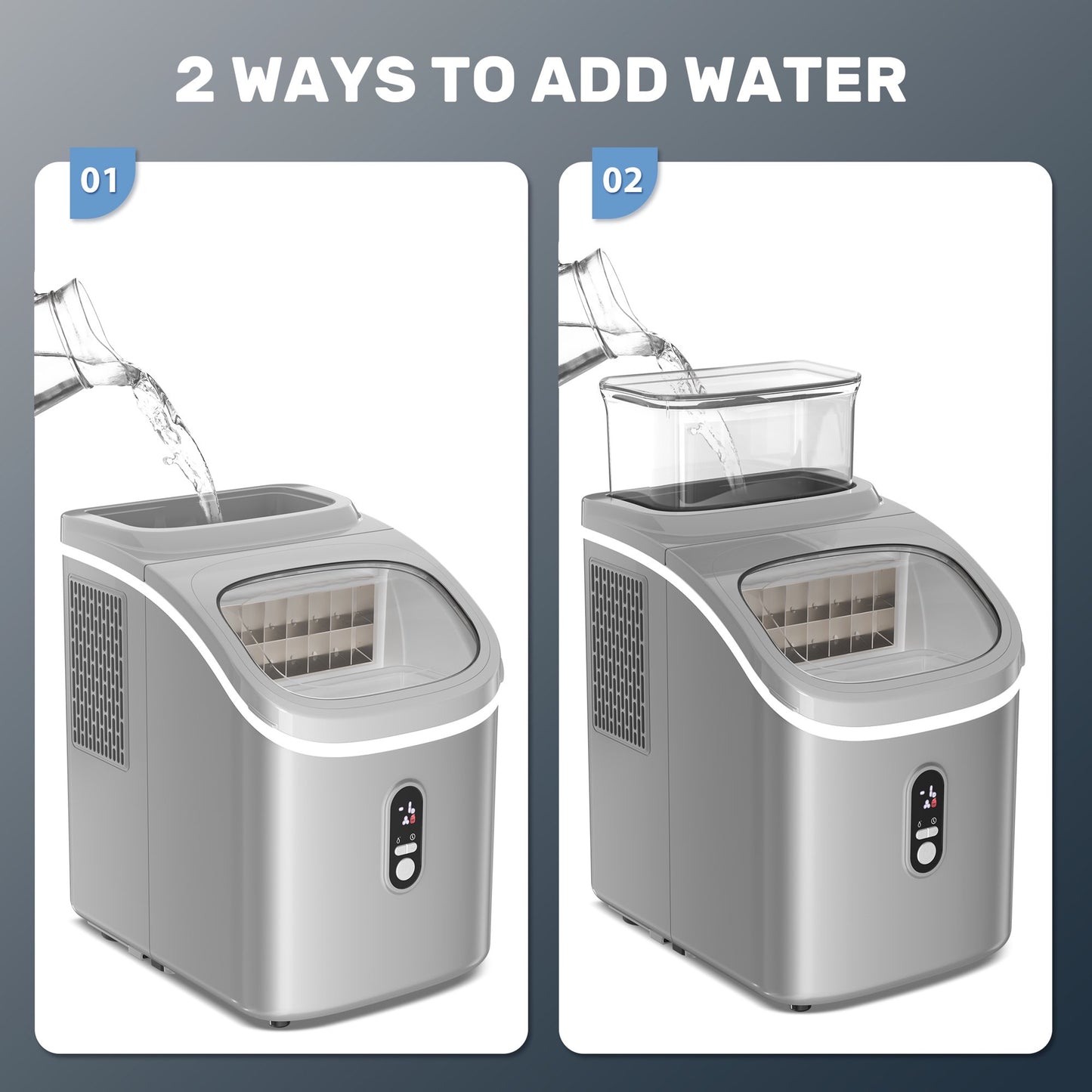 2 WAYS TO ADD WATER

01

02