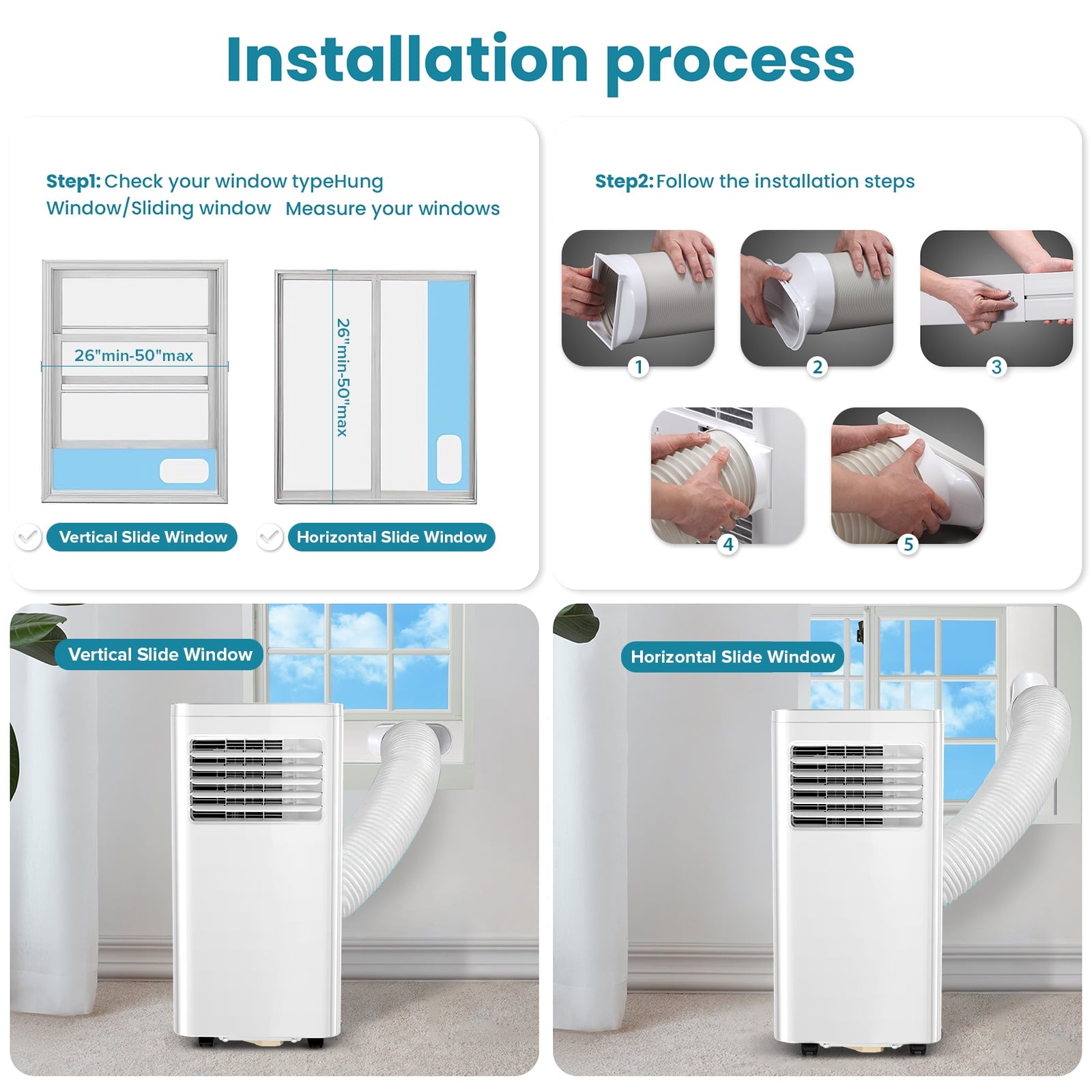 Installation process

Step1: Check your window typeHung Window/Sliding window Measure your windows

26"min-50"max

26"min-50"max

Vertical Slide Window

Horizontal Slide Window

Step2: Follow the installation steps

1

2

3

4

5

Vertical Slide Window

Horizontal Slide Window