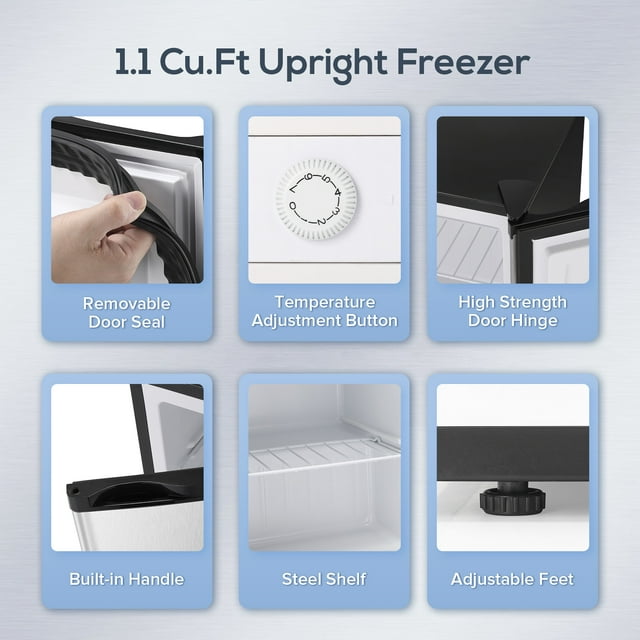 1.1 Cu.Ft Upright Freezer

0 1 2 3 4 5 6 7

Removable Door Seal

Temperature Adjustment Button

High Strength Door Hinge

Built-in Handle

Steel Shelf

Adjustable Feet